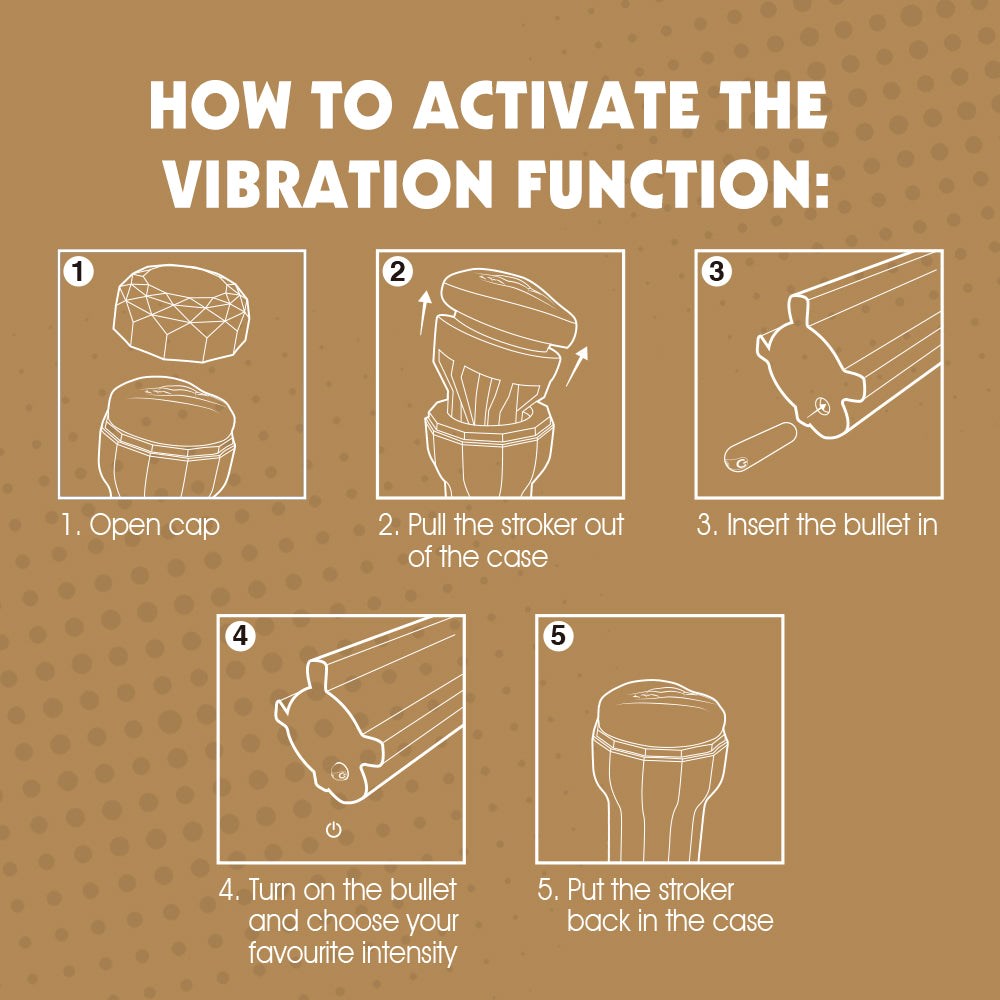 HOW TO ACTIVATE THE VIBRATION FUNCTION:

1

1. Open cap

2

2. Pull the stroker out of the case

3

3. Insert the bullet in

4

4. Turn on the bullet and choose your favourite intensity

5

5. Put the stroker back in the case